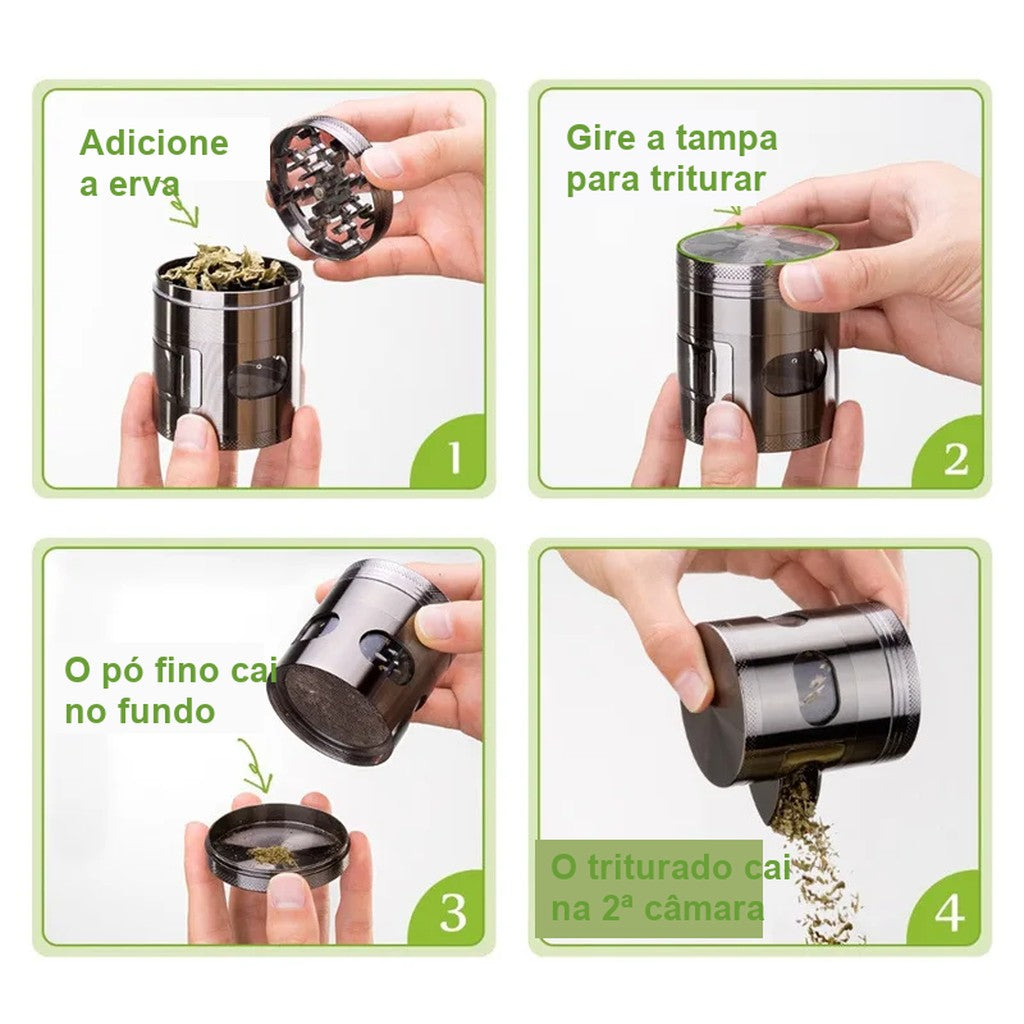 Adicione a erva

1

Gire a tampa para triturar

2

O pó fino cai no fundo

3

O triturado cai na 2ª câmara

4